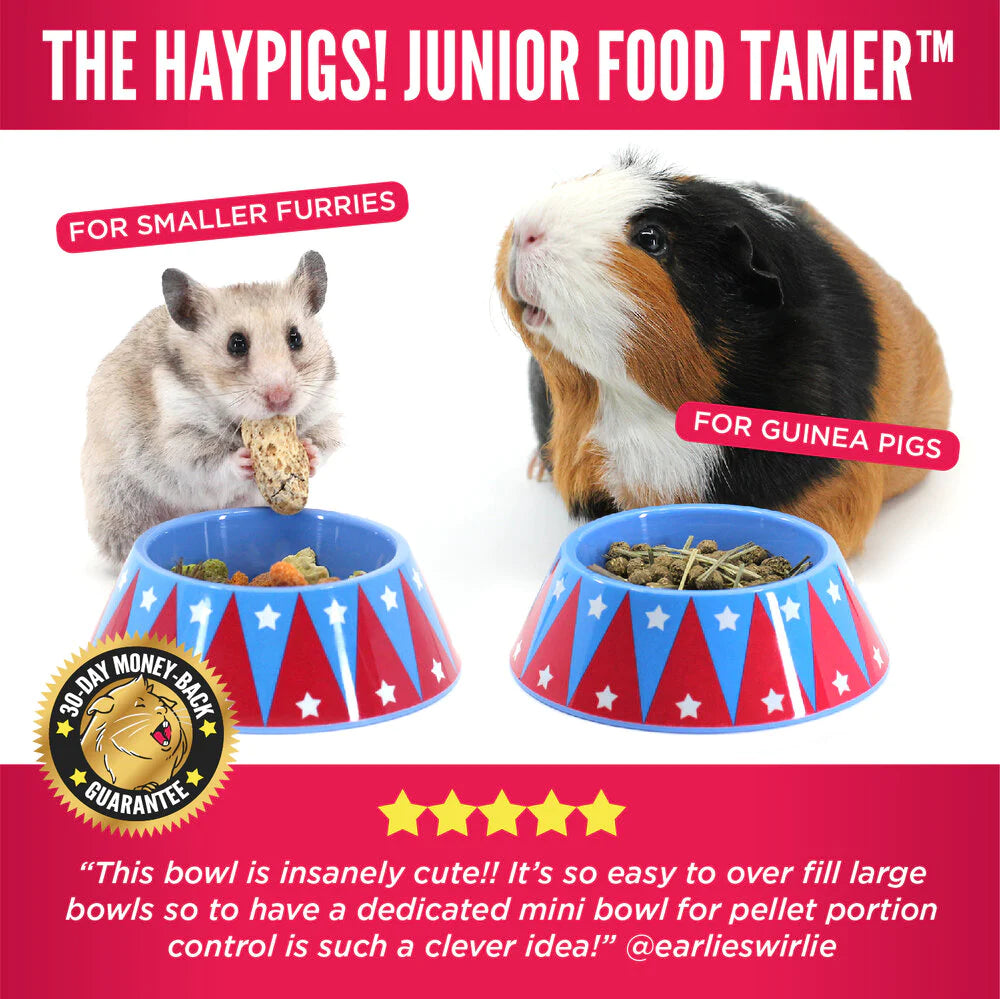 THE HAYPIGS! JUNIOR FOOD TAMER™

FOR SMALLER FURRIES

FOR GUINEA PIGS

30-DAY MONEY-BACK GUARANTEE

“This bowl is insanely cute!! It’s so easy to over fill large bowls so to have a dedicated mini bowl for pellet portion control is such a clever idea!” @earlieswirlie