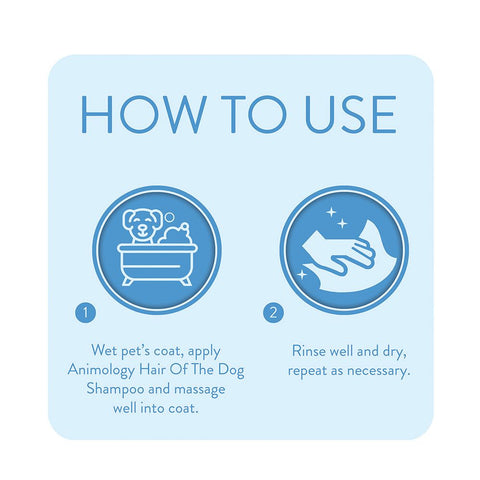 HOW TO USE

1

Wet pet's coat, apply Animology Hair Of The Dog Shampoo and massage well into coat.

2

Rinse well and dry, repeat as necessary.