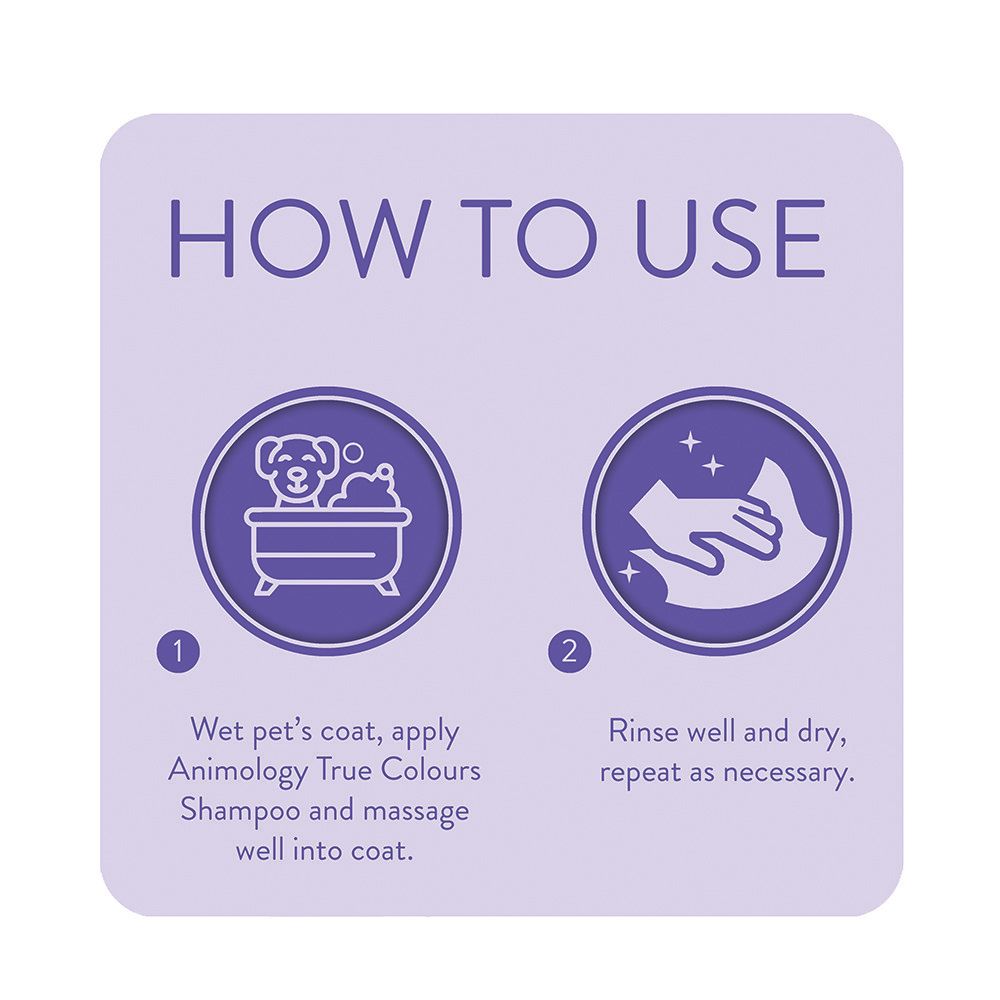 HOW TO USE

1

Wet pet's coat, apply Animology True Colours Shampoo and massage well into coat.

2

Rinse well and dry, repeat as necessary.